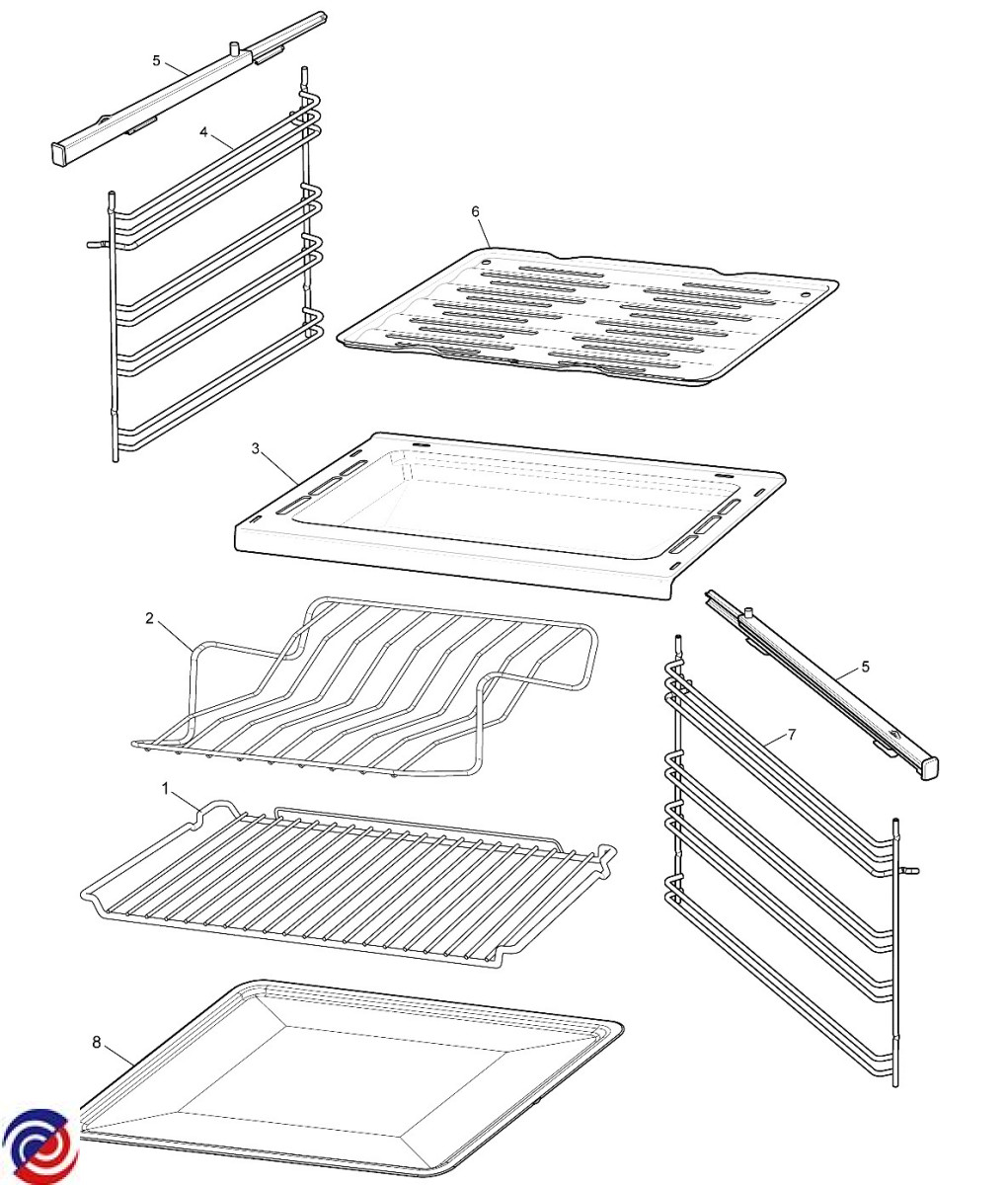 5
4
6
3
2
5
7
1
8